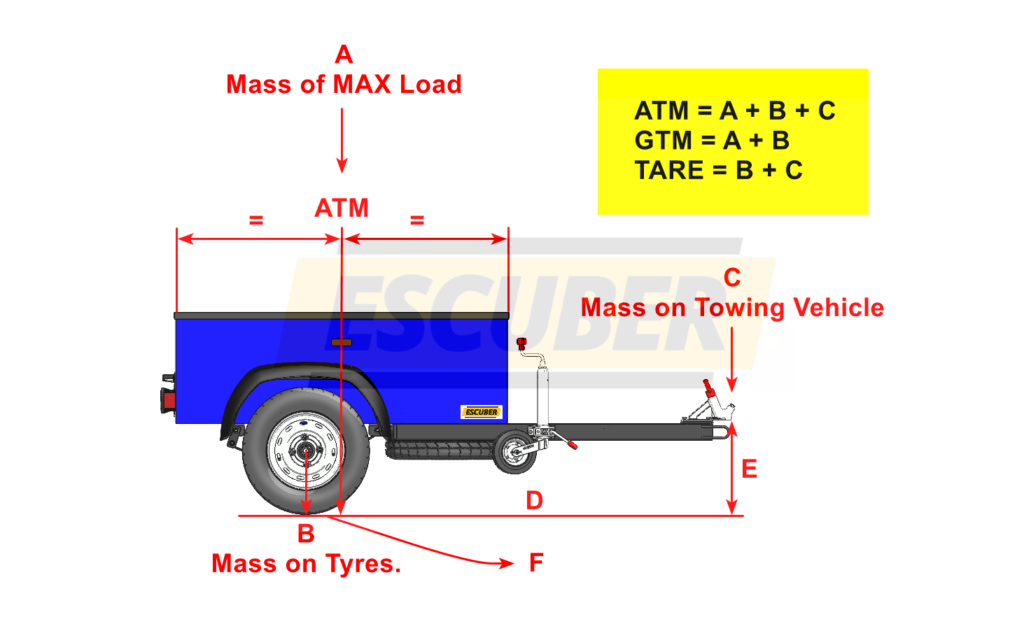 A
Mass of MAX Load

ATM = A + B + C
GTM = A + B
TARE = B + C

=

ATM

=

ESCUBER

C
Mass on Towing Vehicle

ESCUBER

E

D

B
Mass on Tyres.

F